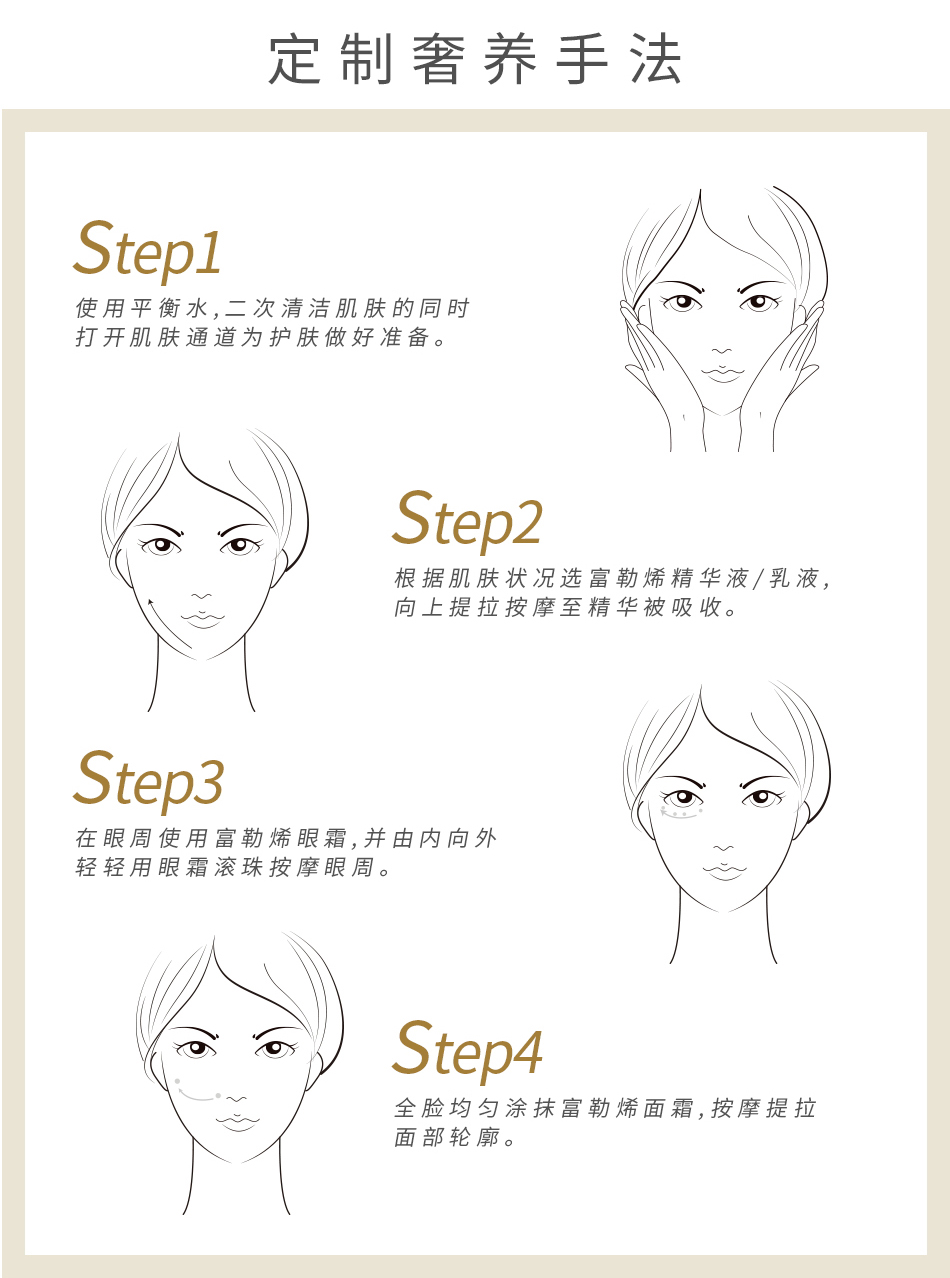 定制奢养手法

Step1
使用平衡水，二次清洁肌肤的同时打开肌肤通道为护肤做好准备。

Step2
根据肌肤状况选富勒烯精华液/乳液，向上提拉按摩至精华被吸收。

Step3
在眼周使用富勒烯眼霜，并由内向外轻轻用眼霜滚珠按摩眼周。

Step4
全脸均匀涂抹富勒烯面霜，按摩提拉面部轮廓。